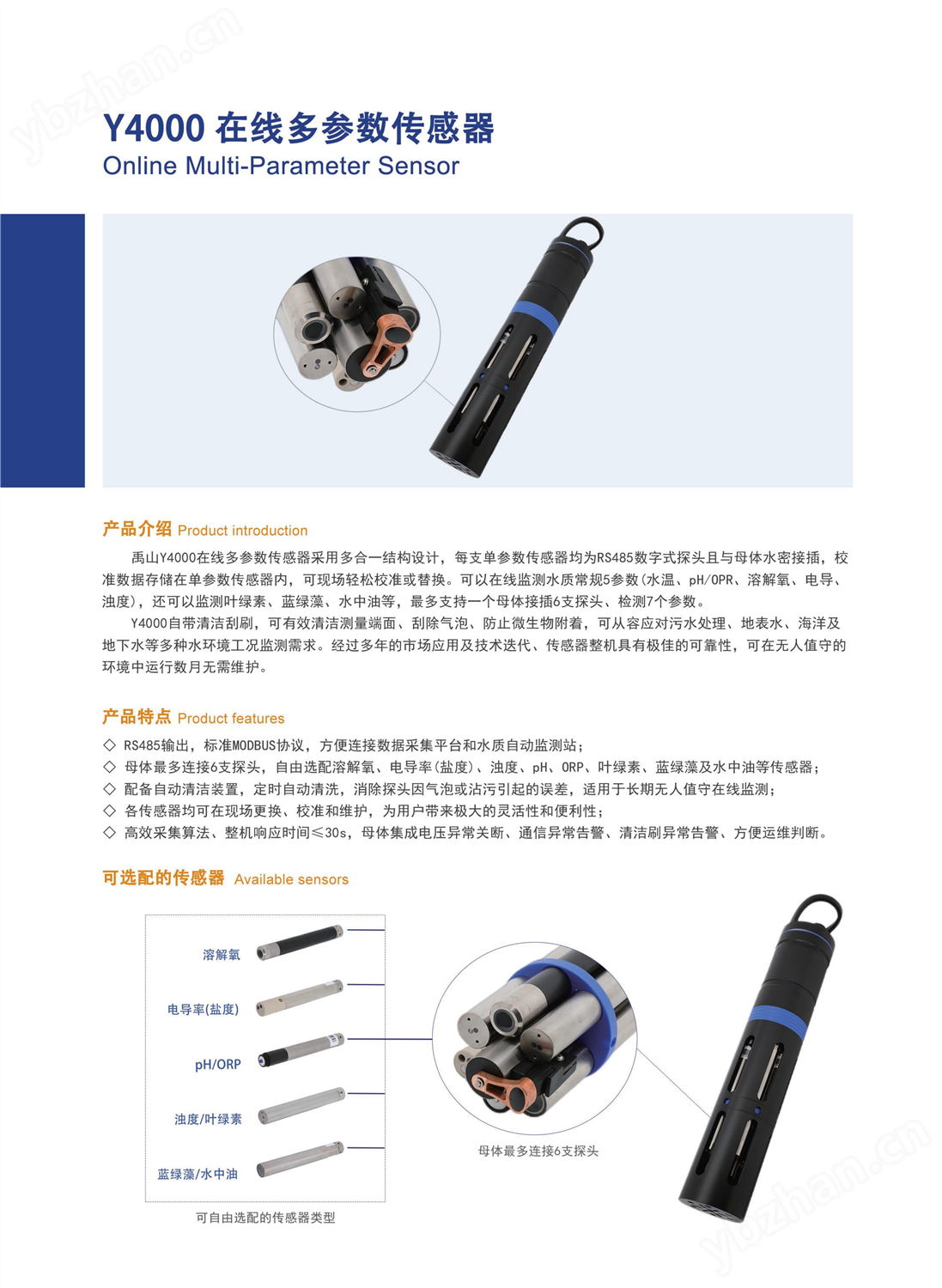 ybzhan.cn

Y4000 在线多参数传感器
Online Multi-Parameter Sensor

产品介绍 Product introduction

禹山Y4000在线多参数传感器采用多合一结构设计，每支单参数传感器均为RS485数字式探头且与母体水密接插，校准数据存储在单参数传感器内，可现场轻松校准或替换。可以在线监测水质常规5参数(水温、pH/OPR、溶解氧、电导、浊度)，还可以监测叶绿素、蓝绿藻、水中油等，最多支持一个母体接插6支探头、检测7个参数。

Y4000自带清洁刮刷，可有效清洁测量端面、刮除气泡、防止微生物附着，可从容应对污水处理、地表水、海洋及地下水等多种水环境工况监测需求。经过多年的市场应用及技术迭代、传感器整机具有极佳的可靠性，可在无人值守的环境中运行数月无需维护。

产品特点 Product features

◇ RS485输出，标准MODBUS协议，方便连接数据采集平台和水质自动监测站；
◇ 母体最多连接6支探头，自由选配溶解氧、电导率(盐度)、浊度、pH、ORP、叶绿素、蓝绿藻及水中油等传感器；
◇ 配备自动清洁装置，定时自动清洗，消除探头因气泡或沾污引起的误差，适用于长期无人值守在线监测；
◇ 各传感器均可在现场更换、校准和维护，为用户带来极大的灵活性和便利性；
◇ 高效采集算法、整机响应时间≤30s，母体集成电压异常关断、通信异常告警、清洁刷异常告警、方便运维判断。

可选配的传感器 Available sensors

溶解氧
电导率(盐度)
pH/ORP
浊度/叶绿素
蓝绿藻/水中油

可自由选配的传感器类型

母体最多连接6支探头

ybzhan.cn